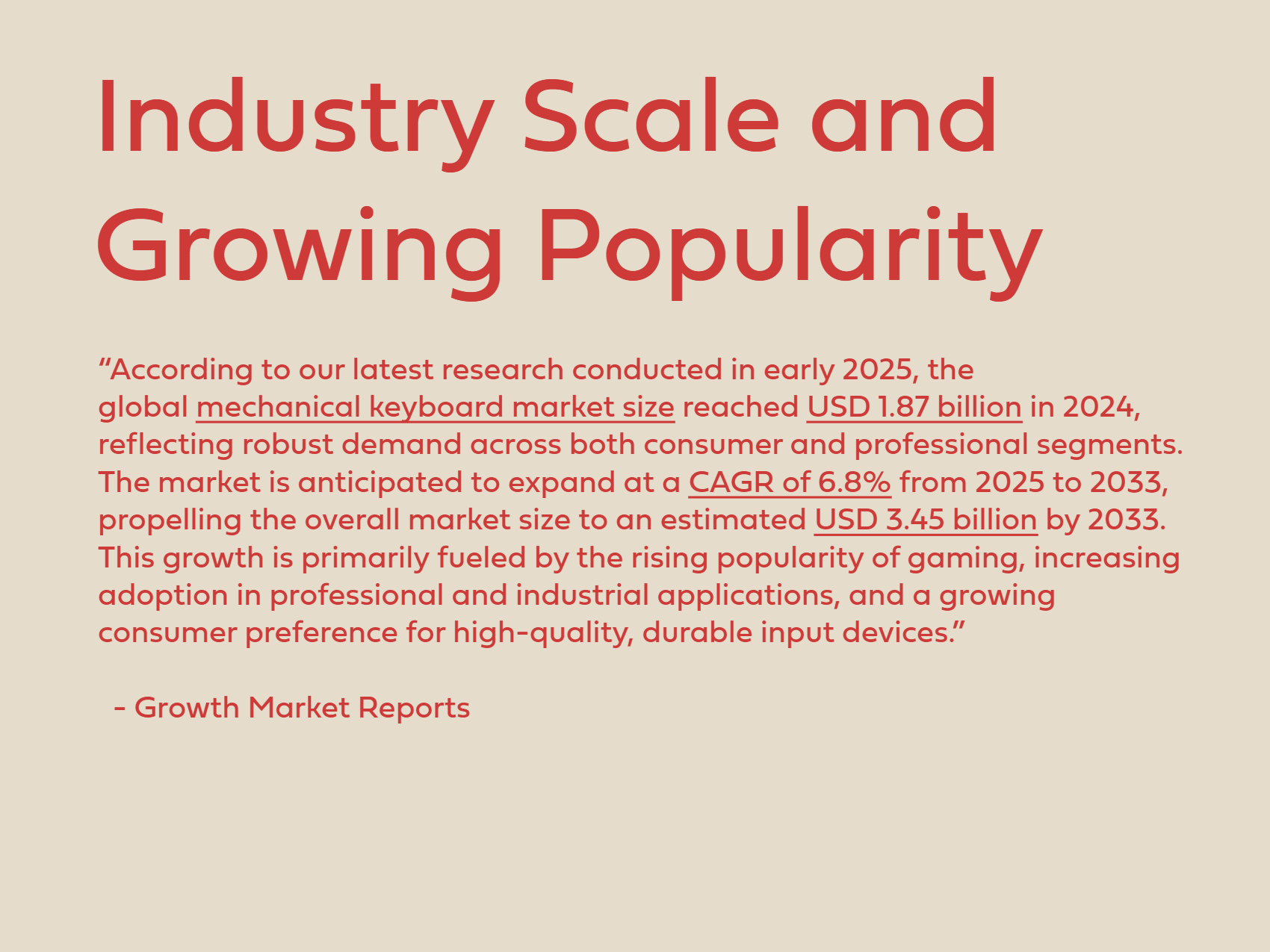 Industry Scale and Growing Popularity

“According to our latest research conducted in early 2025, the global mechanical keyboard market size reached USD 1.87 billion in 2024, reflecting robust demand across both consumer and professional segments. The market is anticipated to expand at a CAGR of 6.8% from 2025 to 2033, propelling the overall market size to an estimated USD 3.45 billion by 2033. This growth is primarily fueled by the rising popularity of gaming, increasing adoption in professional and industrial applications, and a growing consumer preference for high-quality, durable input devices.”

- Growth Market Reports