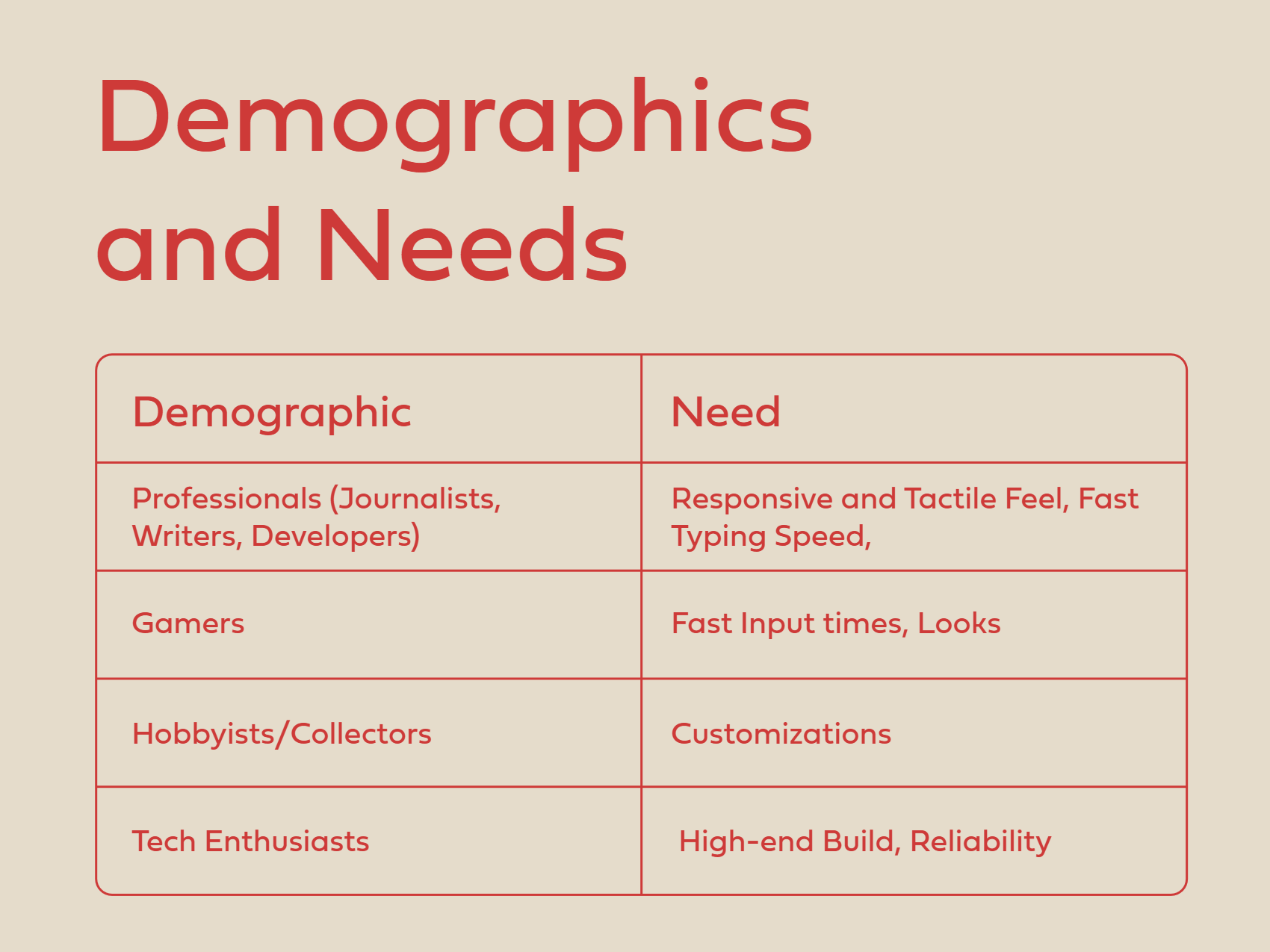 Demographics and Needs

| Demographic | Need |
|---|---|
| Professionals (Journalists, Writers, Developers) | Responsive and Tactile Feel, Fast Typing Speed, |
| Gamers | Fast Input times, Looks |
| Hobbyists/Collectors | Customizations |
| Tech Enthusiasts | High-end Build, Reliability |