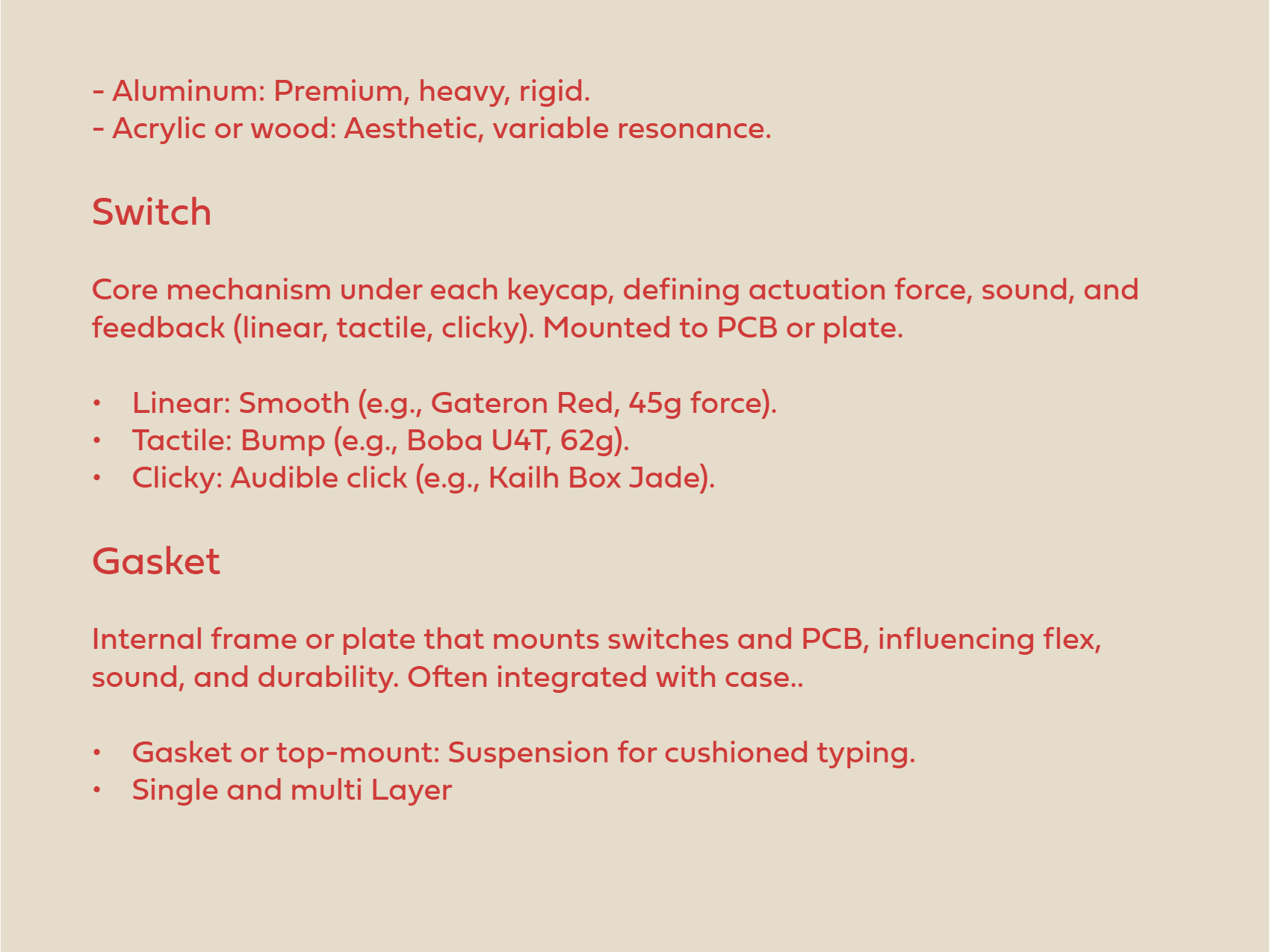 - Aluminum: Premium, heavy, rigid.
- Acrylic or wood: Aesthetic, variable resonance.

Switch

Core mechanism under each keycap, defining actuation force, sound, and feedback (linear, tactile, clicky). Mounted to PCB or plate.

• Linear: Smooth (e.g., Gateron Red, 45g force).
• Tactile: Bump (e.g., Boba U4T, 62g).
• Clicky: Audible click (e.g., Kailh Box Jade).

Gasket

Internal frame or plate that mounts switches and PCB, influencing flex, sound, and durability. Often integrated with case..

• Gasket or top-mount: Suspension for cushioned typing.
• Single and multi Layer